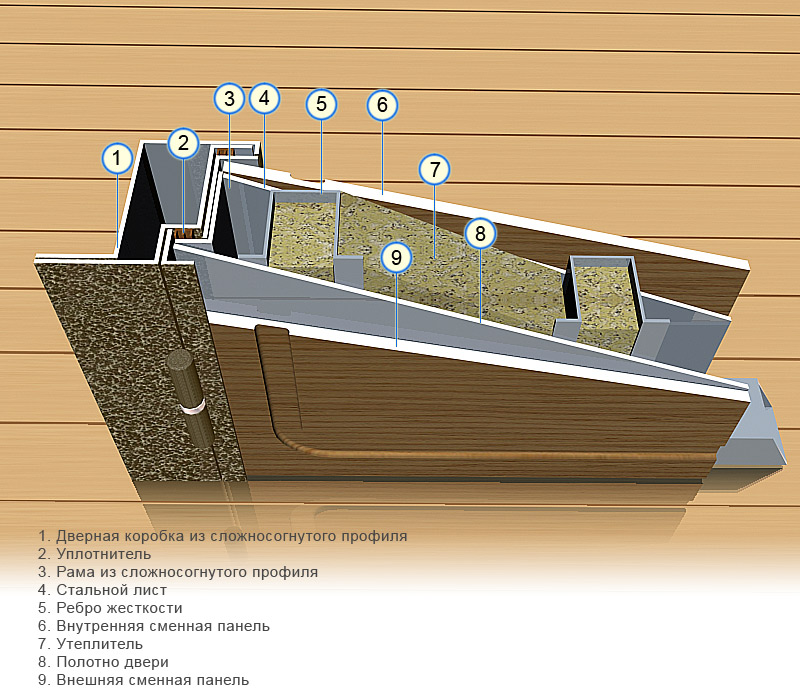 1
2
3
4
5
6
7
8
9

1. Дверная коробка из сложносогнутого профиля
2. Уплотнитель
3. Рама из сложносогнутого профиля
4. Стальной лист
5. Ребро жесткости
6. Внутренняя сменная панель
7. Утеплитель
8. Полотно двери
9. Внешняя сменная панель